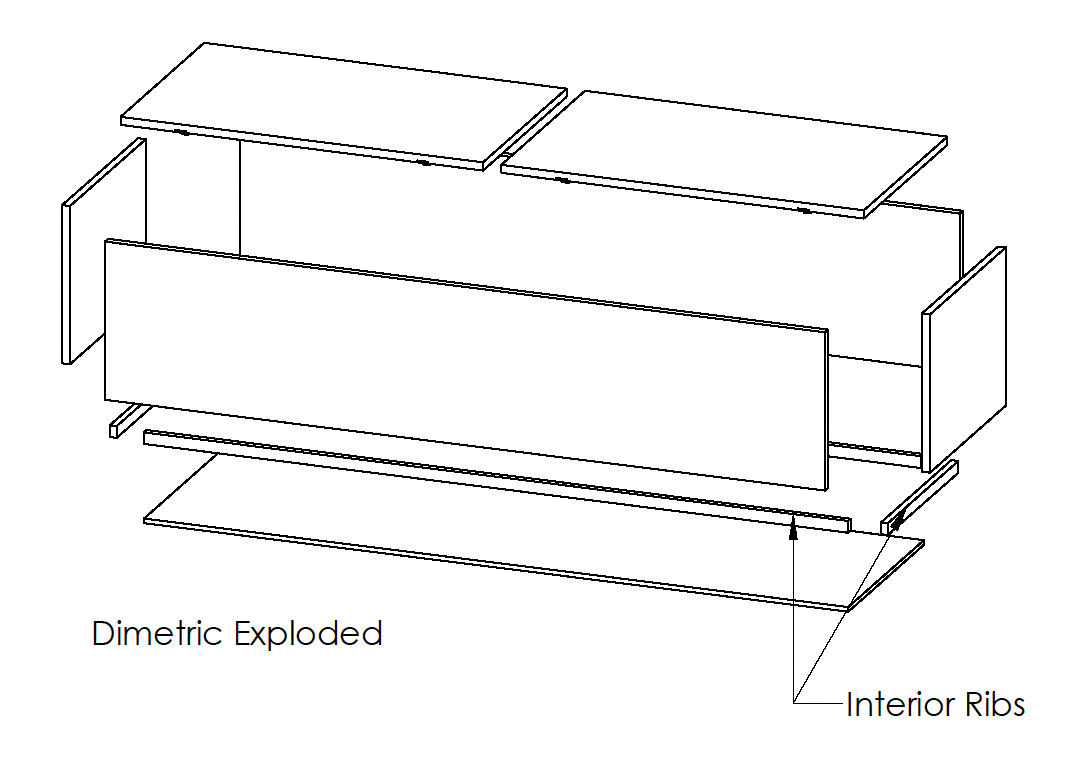 Dimetric Exploded

Interior Ribs