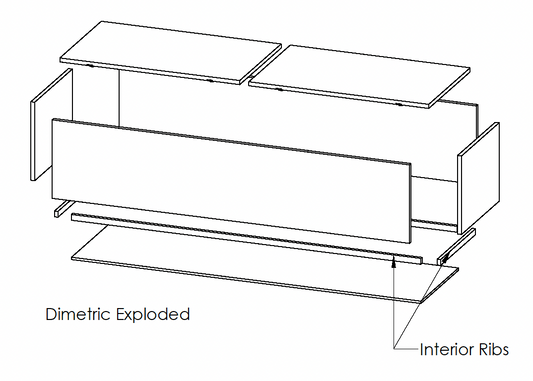 Dimetric Exploded

Interior Ribs